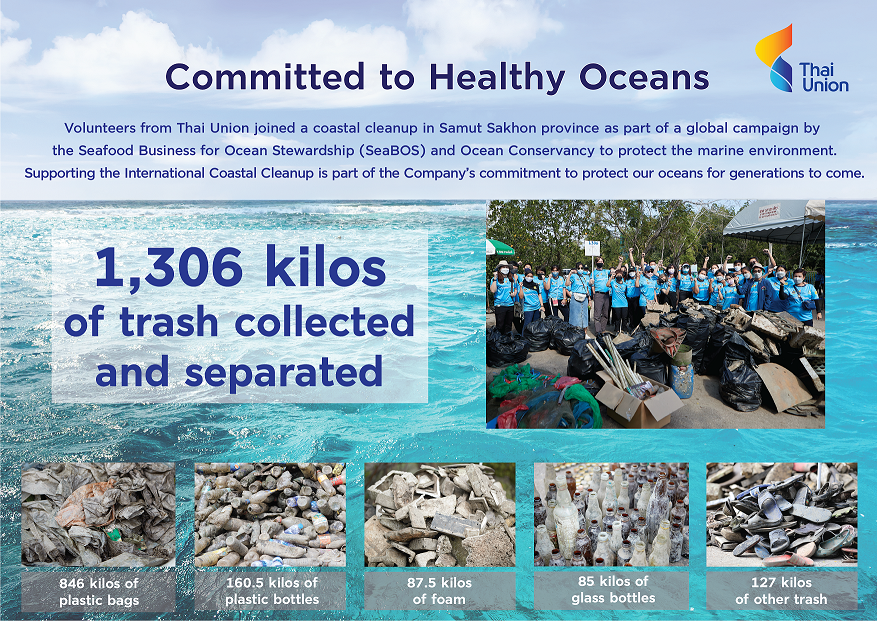 Committed to Healthy Oceans

Thai Union

Volunteers from Thai Union joined a coastal cleanup in Samut Sakhon province as part of a global campaign by the Seafood Business for Ocean Stewardship (SeaBOS) and Ocean Conservancy to protect the marine environment. Supporting the International Coastal Cleanup is part of the Company's commitment to protect our oceans for generations to come.

1,306 kilos of trash collected and separated

846 kilos of plastic bags

160.5 kilos of plastic bottles

87.5 kilos of foam

85 kilos of glass bottles

127 kilos of other trash